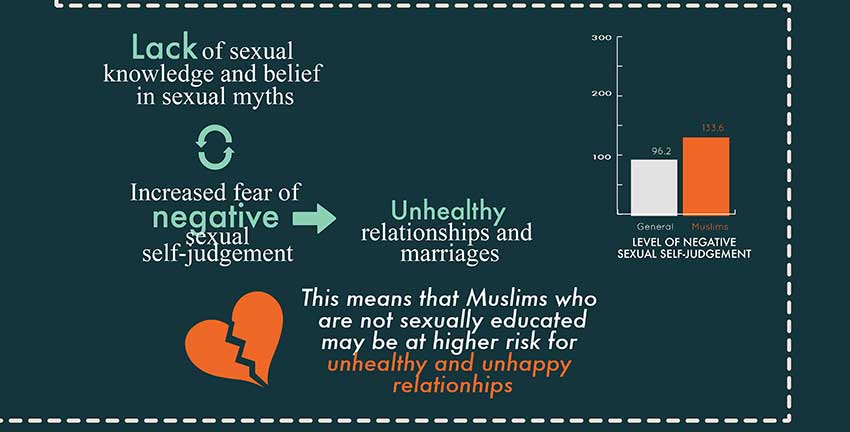 Lack of sexual knowledge and belief in sexual myths

Increased fear of negative sexual self-judgement

Unhealthy relationships and marriages

300
200
100
96.2
133.6
General
Muslims
LEVEL OF NEGATIVE SEXUAL SELF-JUDGEMENT

This means that Muslims who are not sexually educated may be at higher risk for unhealthy and unhappy relationhips